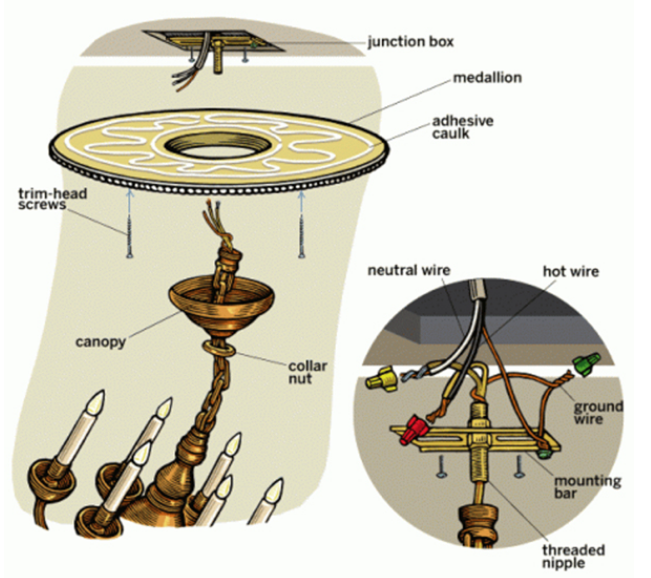 junction box
medallion
adhesive caulk
trim-head screws
canopy
collar nut
neutral wire
hot wire
ground wire
mounting bar
threaded nipple